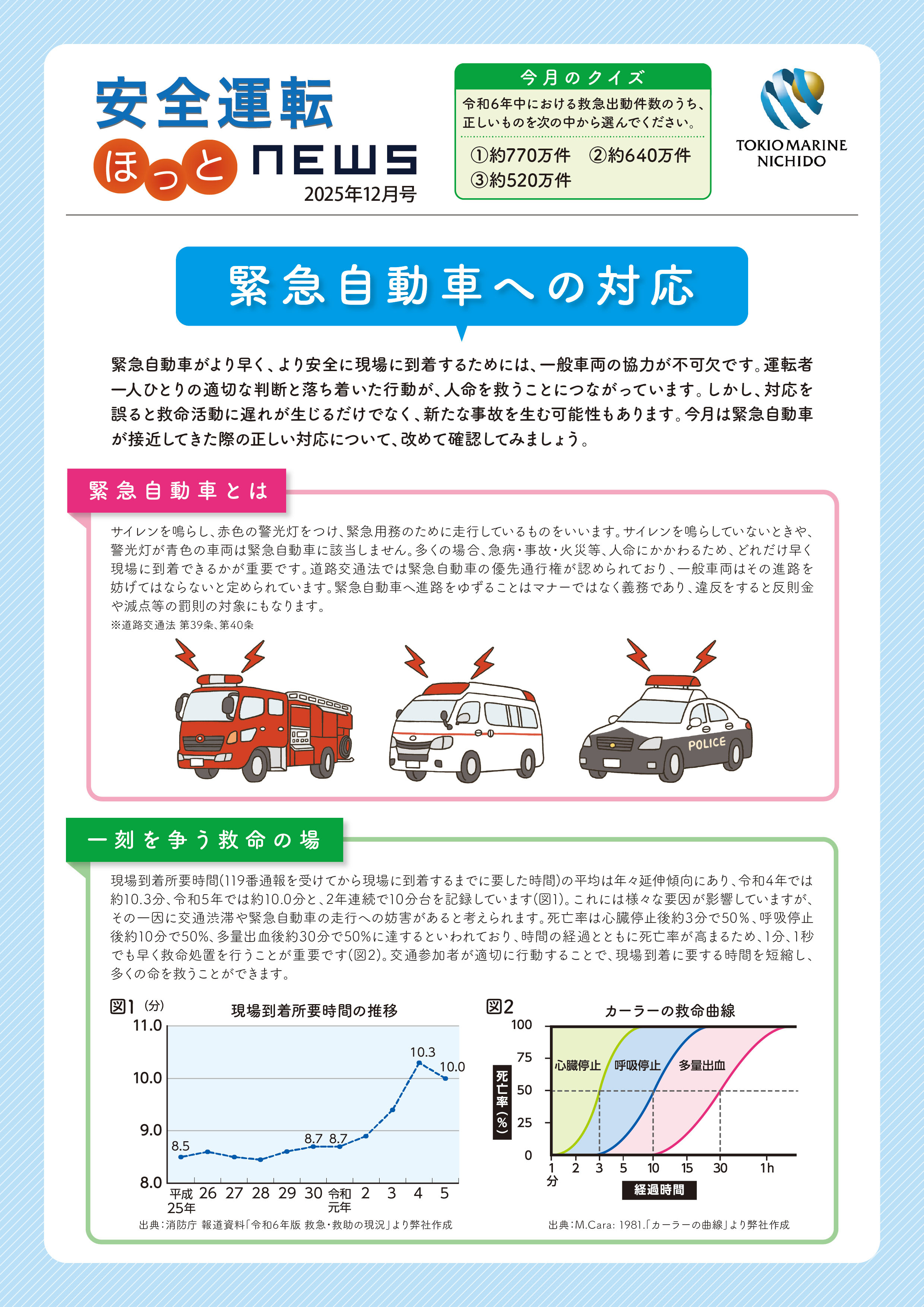 安全運転
ほっと NEWS
2025年12月号

今月のクイズ
令和6年中における救急出動件数のうち、正しいものを次の中から選んでください。
①約770万件 ②約640万件
③約520万件

TOKIO MARINE
NICHIDO

緊急自動車への対応

緊急自動車がより早く、より安全に現場に到着するためには、一般車両の協力が不可欠です。運転者一人ひとりの適切な判断と落ち着いた行動が、人命を救うことにつながっています。しかし、対応を誤ると救命活動に遅れが生じるだけでなく、新たな事故を生む可能性もあります。今月は緊急自動車が接近してきた際の正しい対応について、改めて確認してみましょう。

緊急自動車とは

サイレンを鳴らし、赤色の警光灯をつけ、緊急用務のために走行しているものをいいます。サイレンを鳴らしていないときや、警光灯が青色の車両は緊急自動車に該当しません。多くの場合、急病・事故・火災等、人命にかかわるため、どれだけ早く現場に到着できるかが重要です。道路交通法では緊急自動車の優先通行権が認められており、一般車両はその進路を妨げてはならないと定められています。緊急自動車へ進路をゆずることはマナーではなく義務であり、違反をすると反則金や減点等の罰則の対象にもなります。
※道路交通法 第39条、第40条

POLICE

一刻を争う救命の場

現場到着所要時間(119番通報を受けてから現場に到着するまでに要した時間)の平均は年々延伸傾向にあり、令和4年では約10.3分、令和5年では約10.0分と、2年連続で10分台を記録しています(図1)。これには様々な要因が影響していますが、その一因に交通渋滞や緊急自動車の走行への妨害があると考えられます。死亡率は心臓停止後約3分で50%、呼吸停止後約10分で50%、多量出血後約30分で50%に達するといわれており、時間の経過とともに死亡率が高まるため、1分、1秒でも早く救命処置を行うことが重要です(図2)。交通参加者が適切に行動することで、現場到着に要する時間を短縮し、多くの命を救うことができます。

図1 (分)
現場到着所要時間の推移
11.0
10.0
9.0
8.0
8.5
8.7 8.7
10.3
10.0
平成25年 26 27 28 29 30 令和元年 2 3 4 5
出典:消防庁 報道資料「令和6年版 救急・救助の現況」より弊社作成

図2
カーラーの救命曲線
100
75
50
25
0
死亡率(%)
心臓停止 呼吸停止 多量出血
1分 2 3 5 10 15 30 1h
経過時間
出典:M.Cara: 1981.「カーラーの曲線」より弊社作成